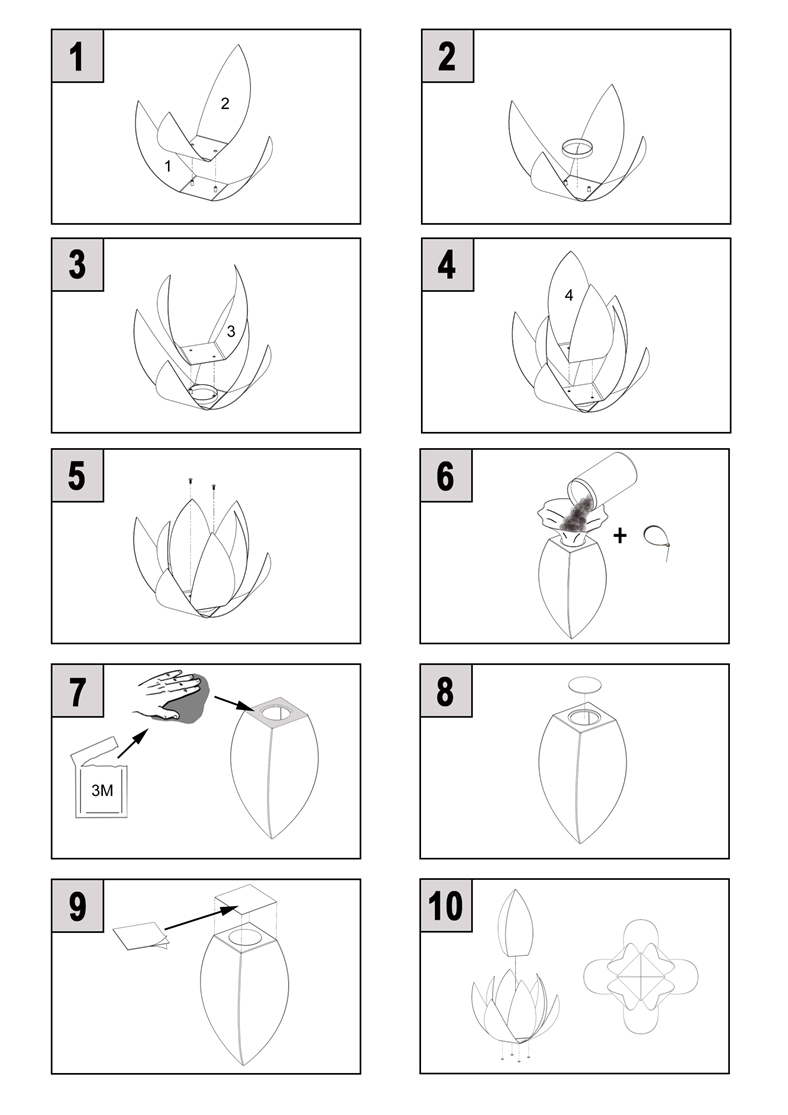 1
2
1

2

3
3

4
4

5

6
+

7
3M

8

9

10